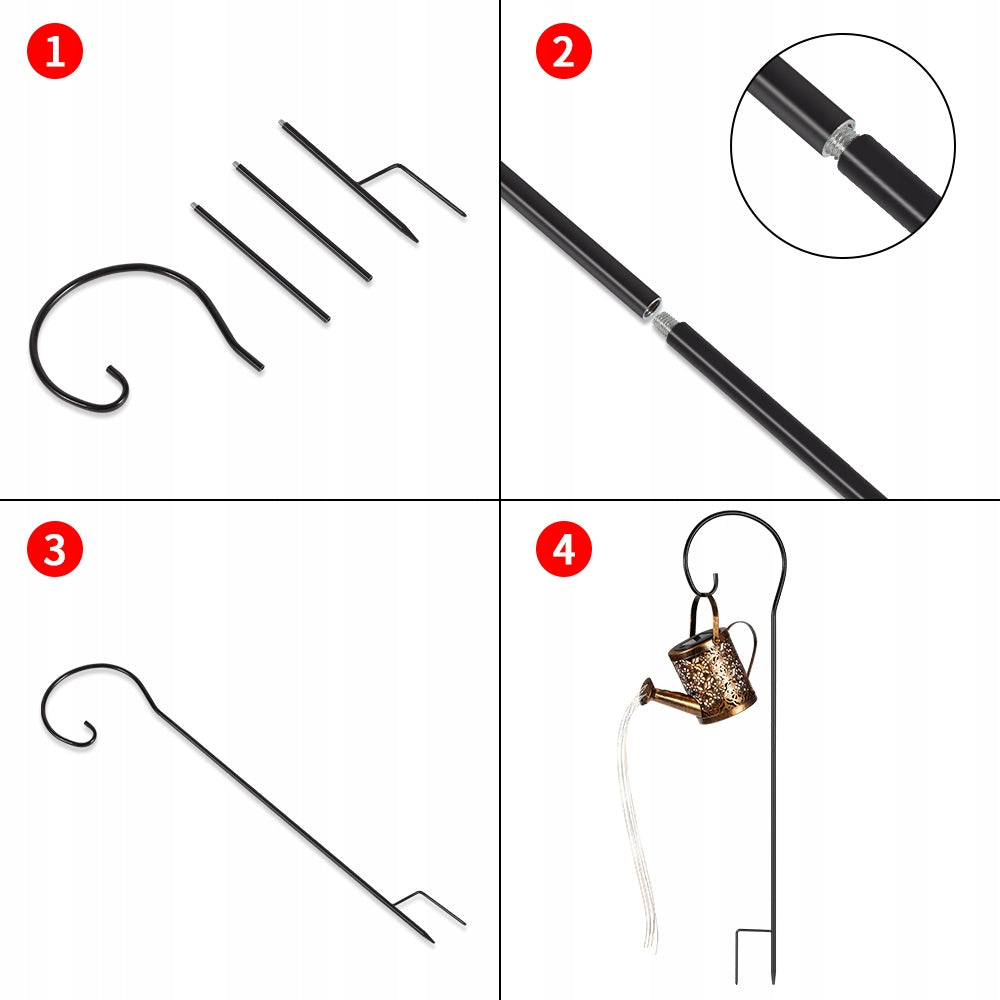 1

2

3

4