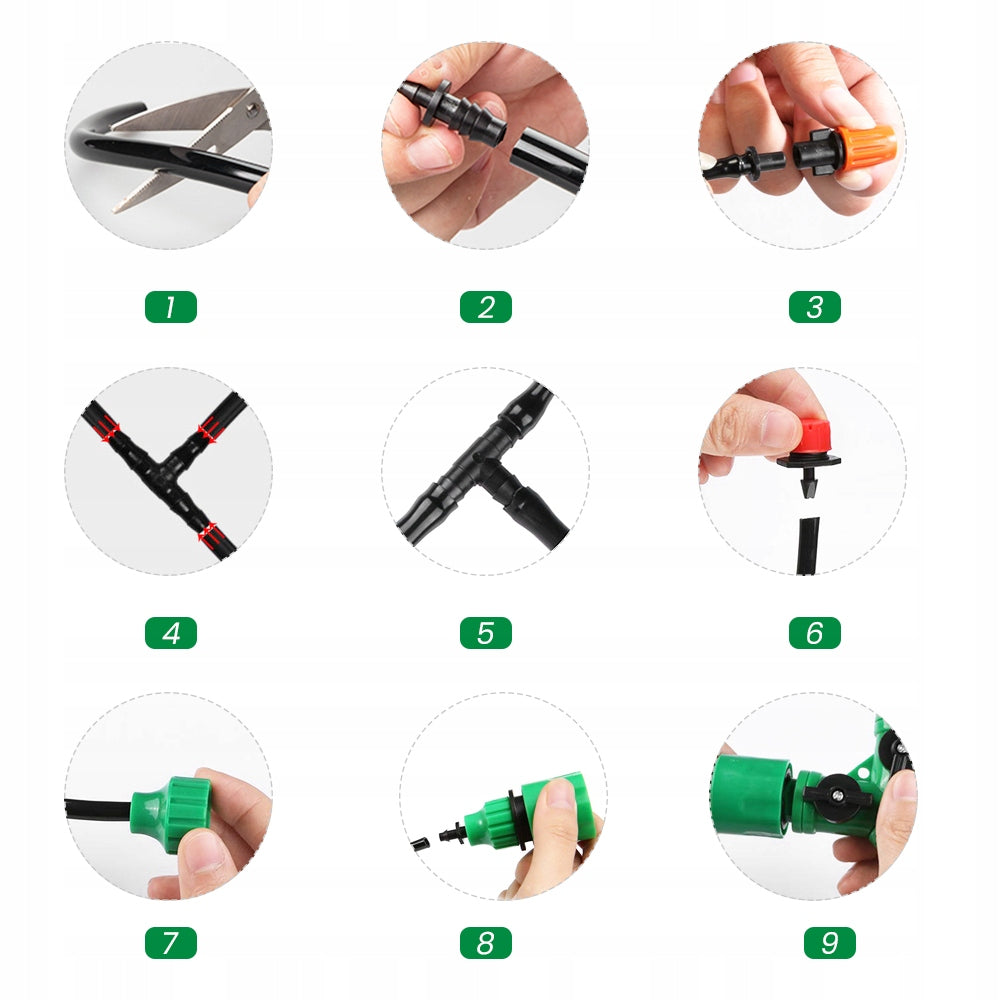 1

2

3

4

5

6

7

8

9