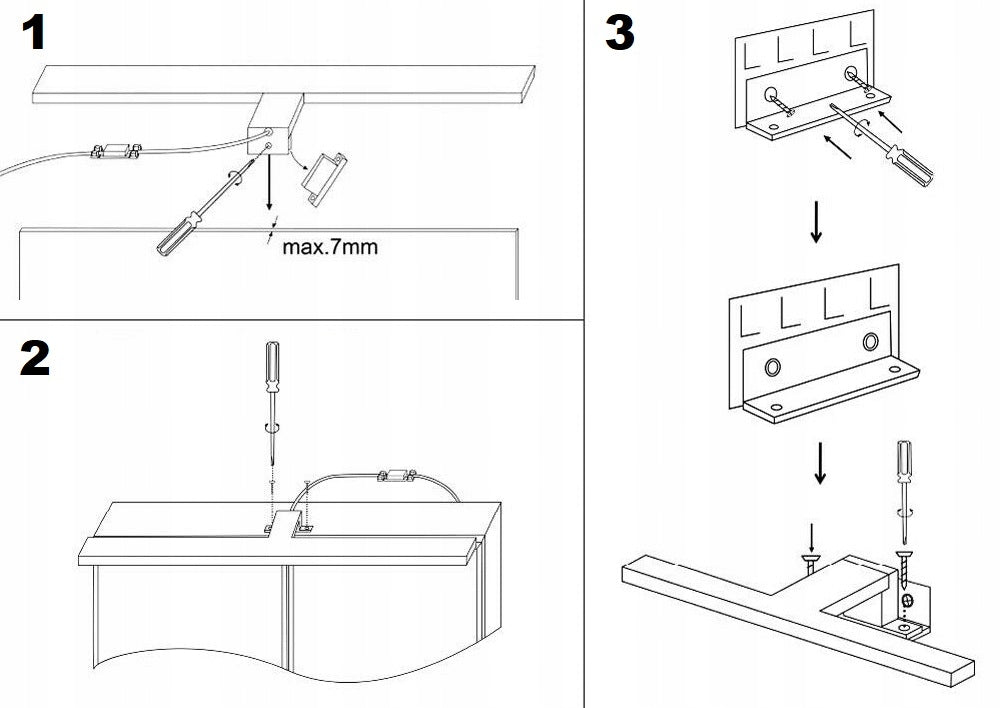 1

max.7mm

2

3