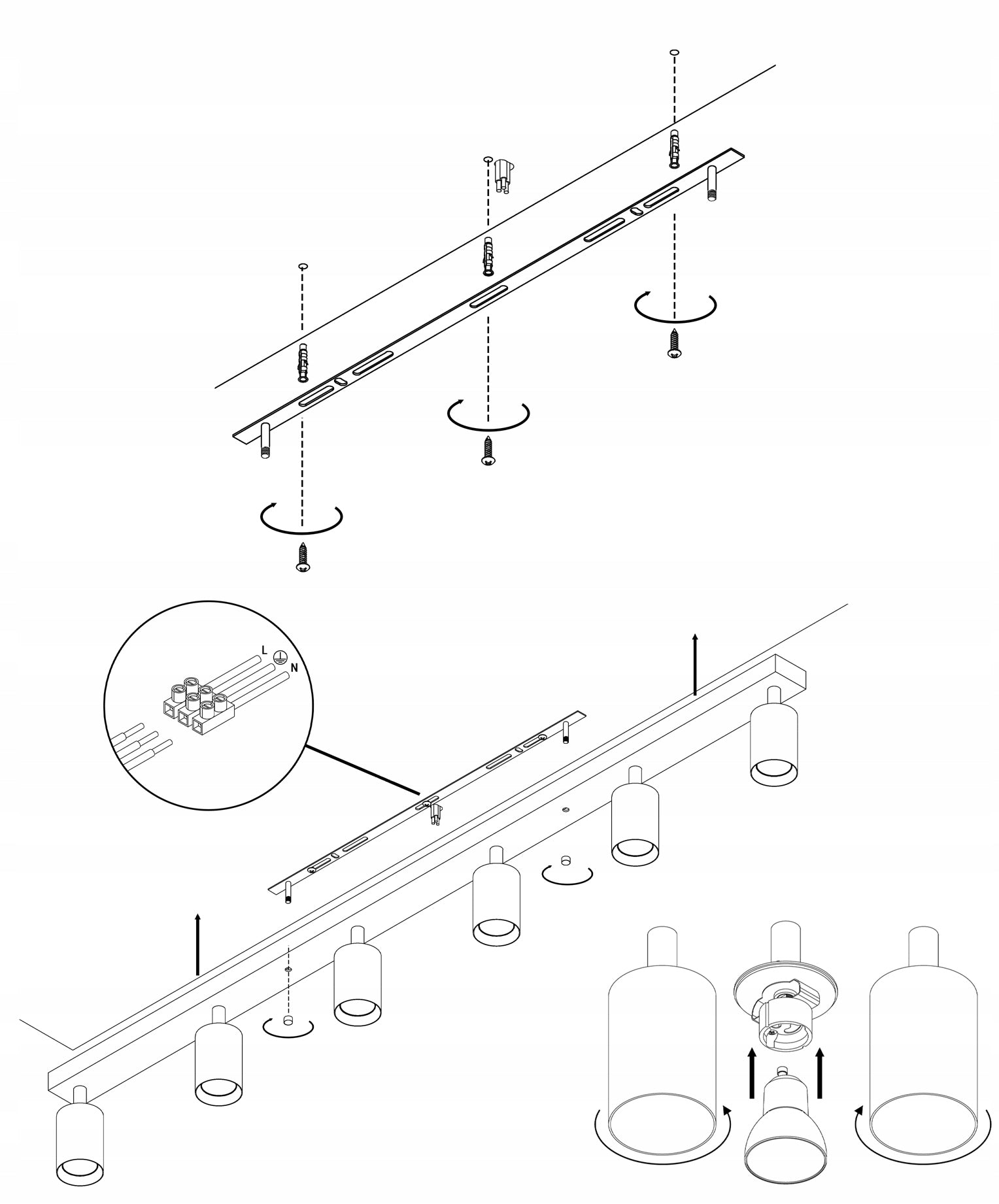 L
N